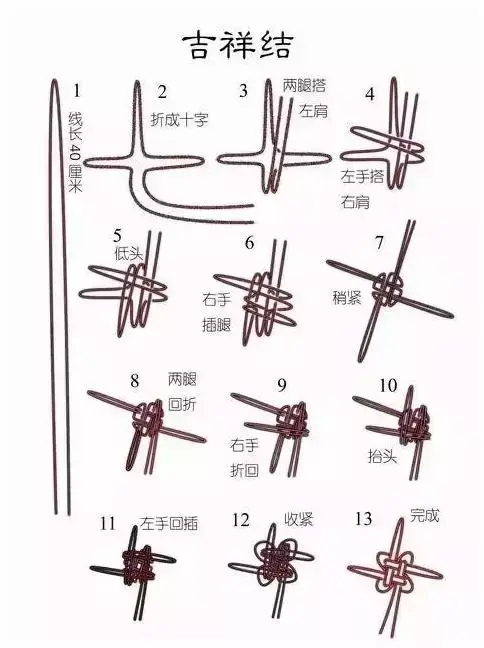 吉祥结

1
线长40厘米

2
折成十字

3
两腿搭左肩

4
左手搭右肩

5
低头

6
右手插腿

7
稍紧

8
两腿回折

9
右手折回

10
抬头

11
左手回插

12
收紧

13
完成